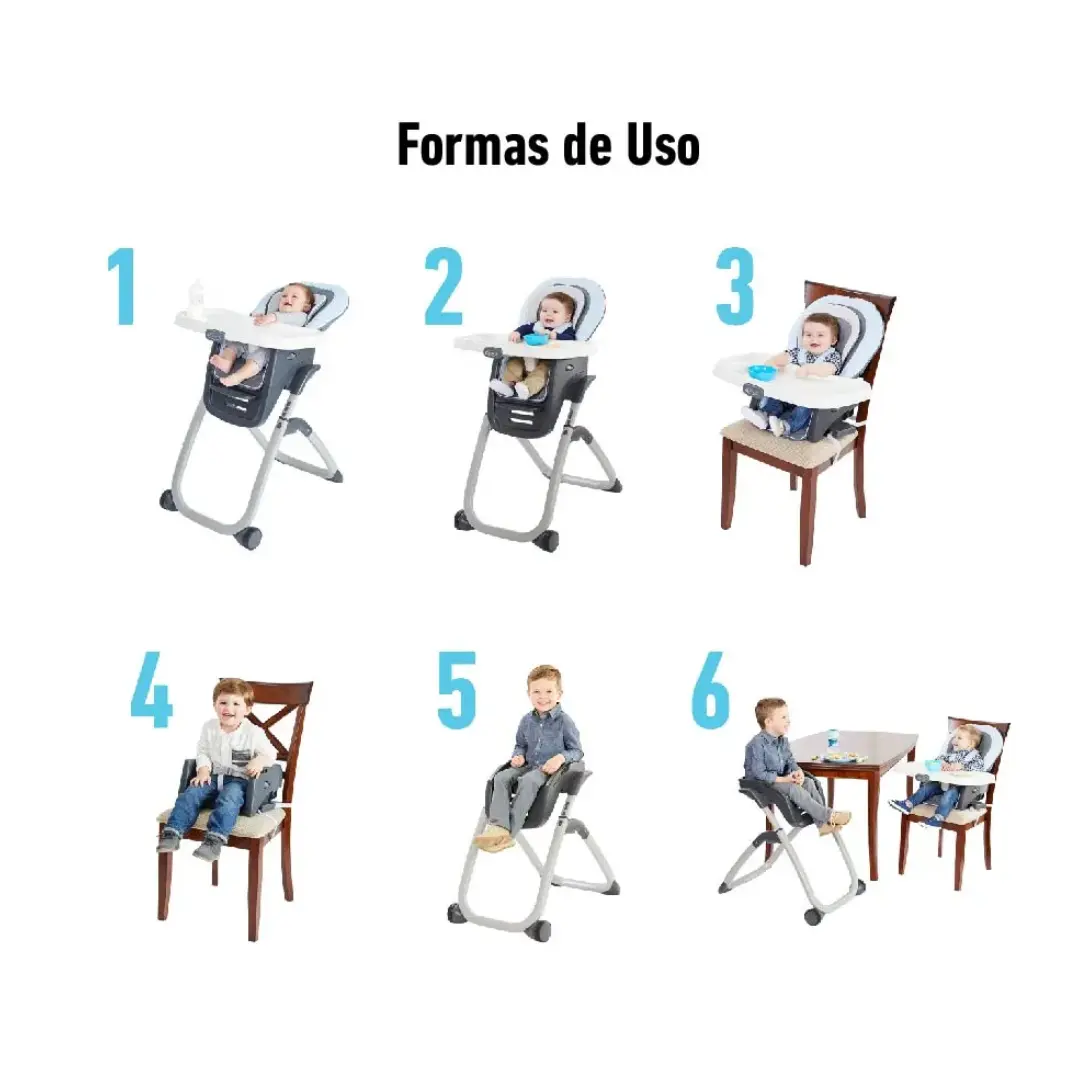 Formas de Uso

1

2

3

4

5

6