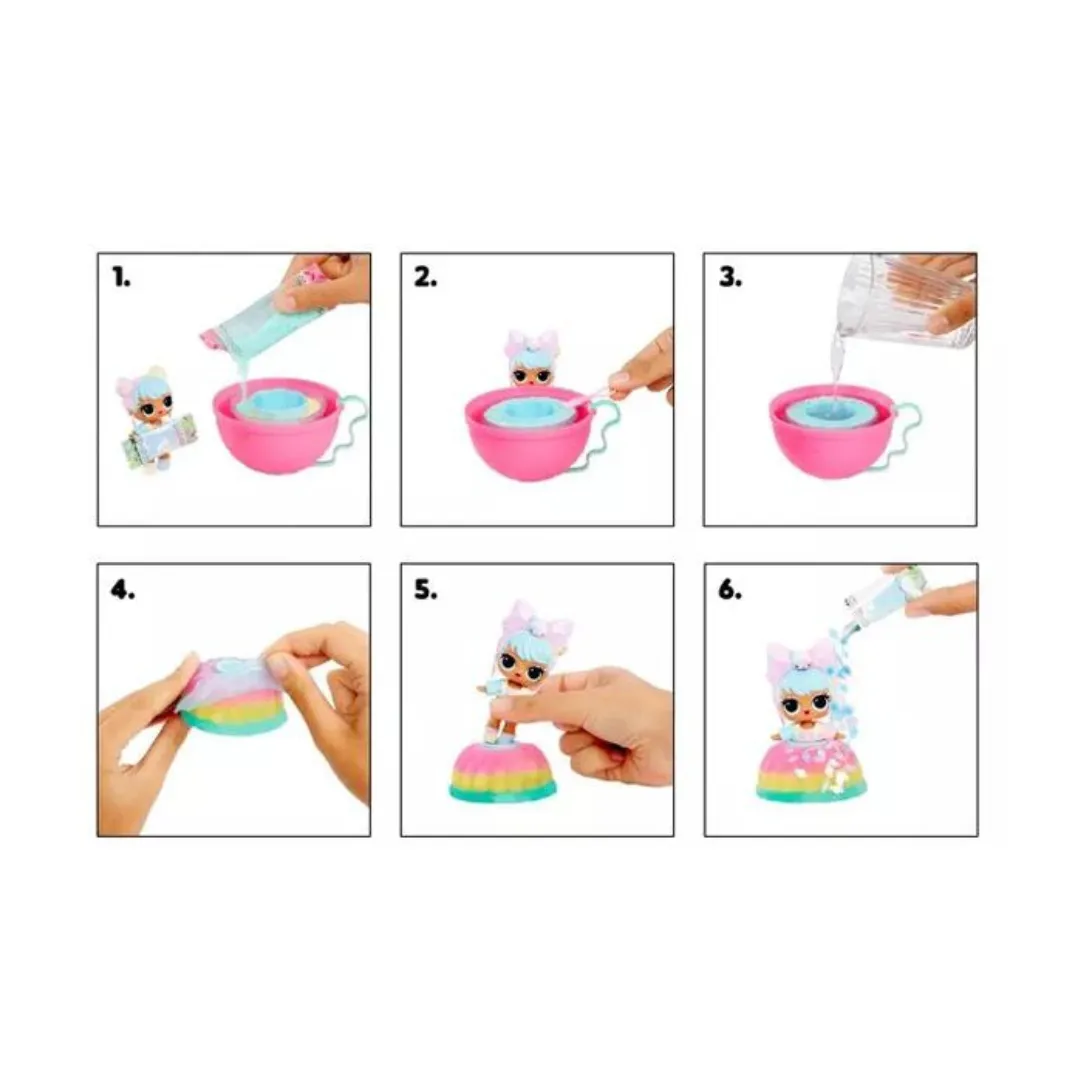 1.

2.

3.

4.

5.

6.