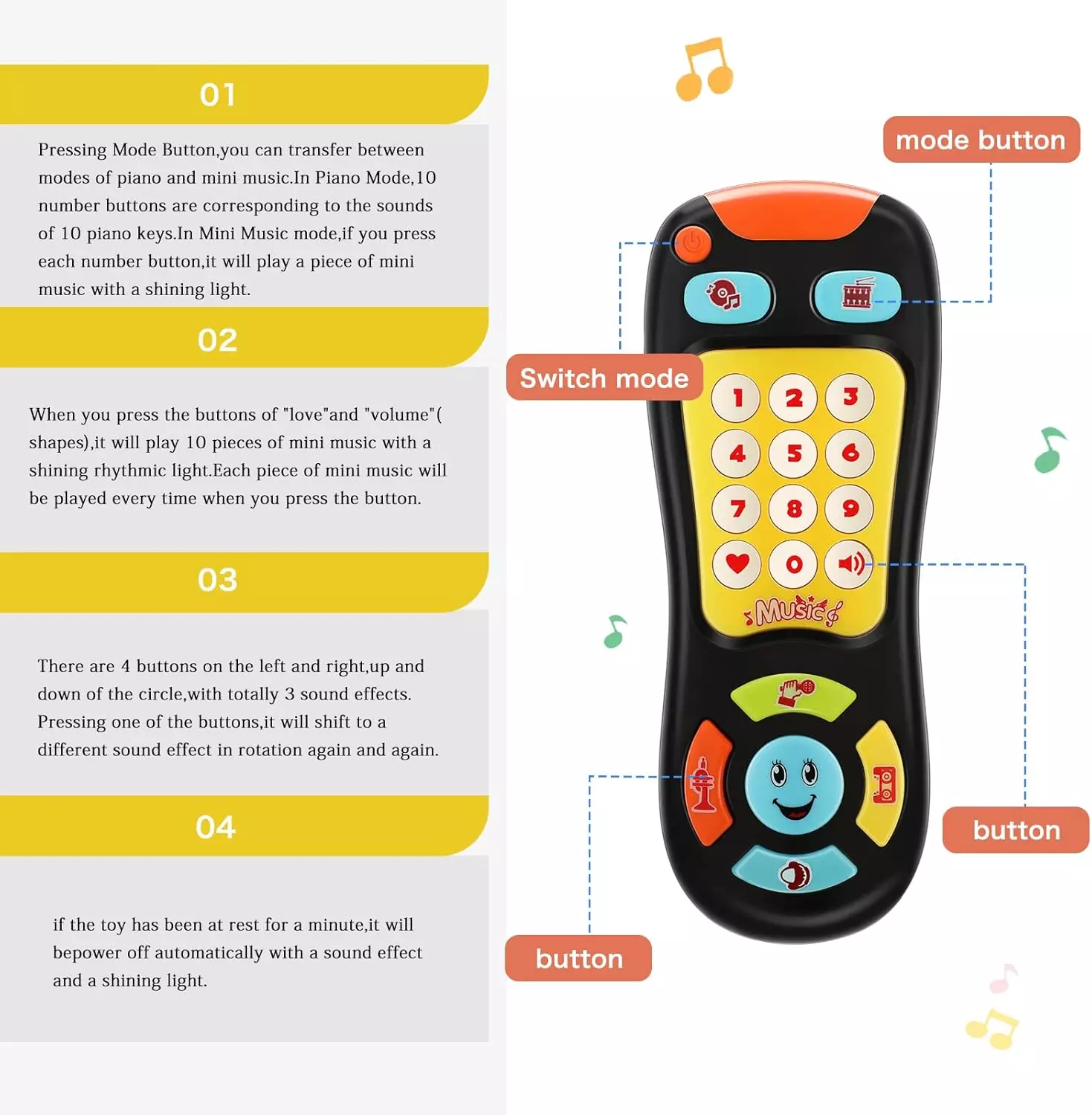 01

Pressing Mode Button,you can transfer between modes of piano and mini music.In Piano Mode,10 number buttons are corresponding to the sounds of 10 piano keys.In Mini Music mode,if you press each number button,it will play a piece of mini music with a shining light.

02

When you press the buttons of "love"and "volume"( shapes),it will play 10 pieces of mini music with a shining rhythmic light.Each piece of mini music will be played every time when you press the button.

03

There are 4 buttons on the left and right,up and down of the circle,with totally 3 sound effects. Pressing one of the buttons,it will shift to a different sound effect in rotation again and again.

04

if the toy has been at rest for a minute,it will bepower off automatically with a sound effect and a shining light.

mode button

Switch mode

1 2 3
4 5 6
7 8 9
0

Music

button

button