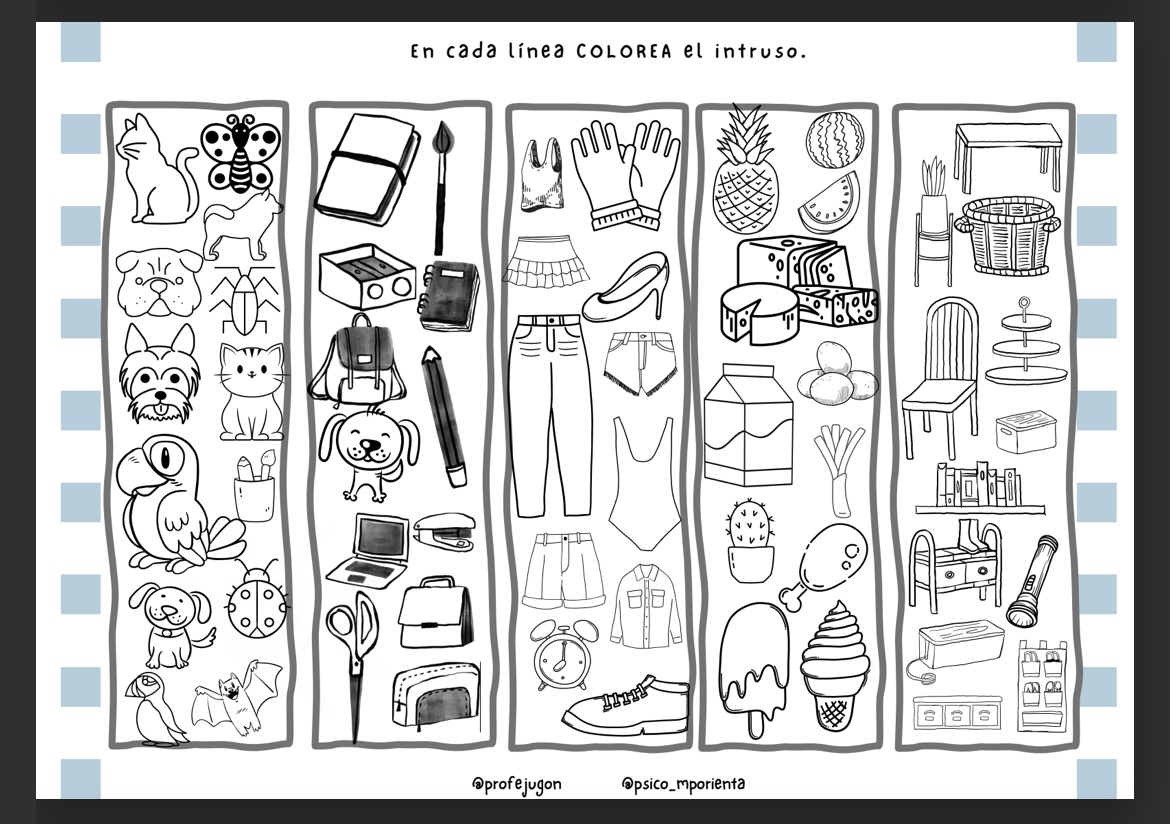 En cada línea COLOREA el intruso.

@profejugon @psico_mporienta