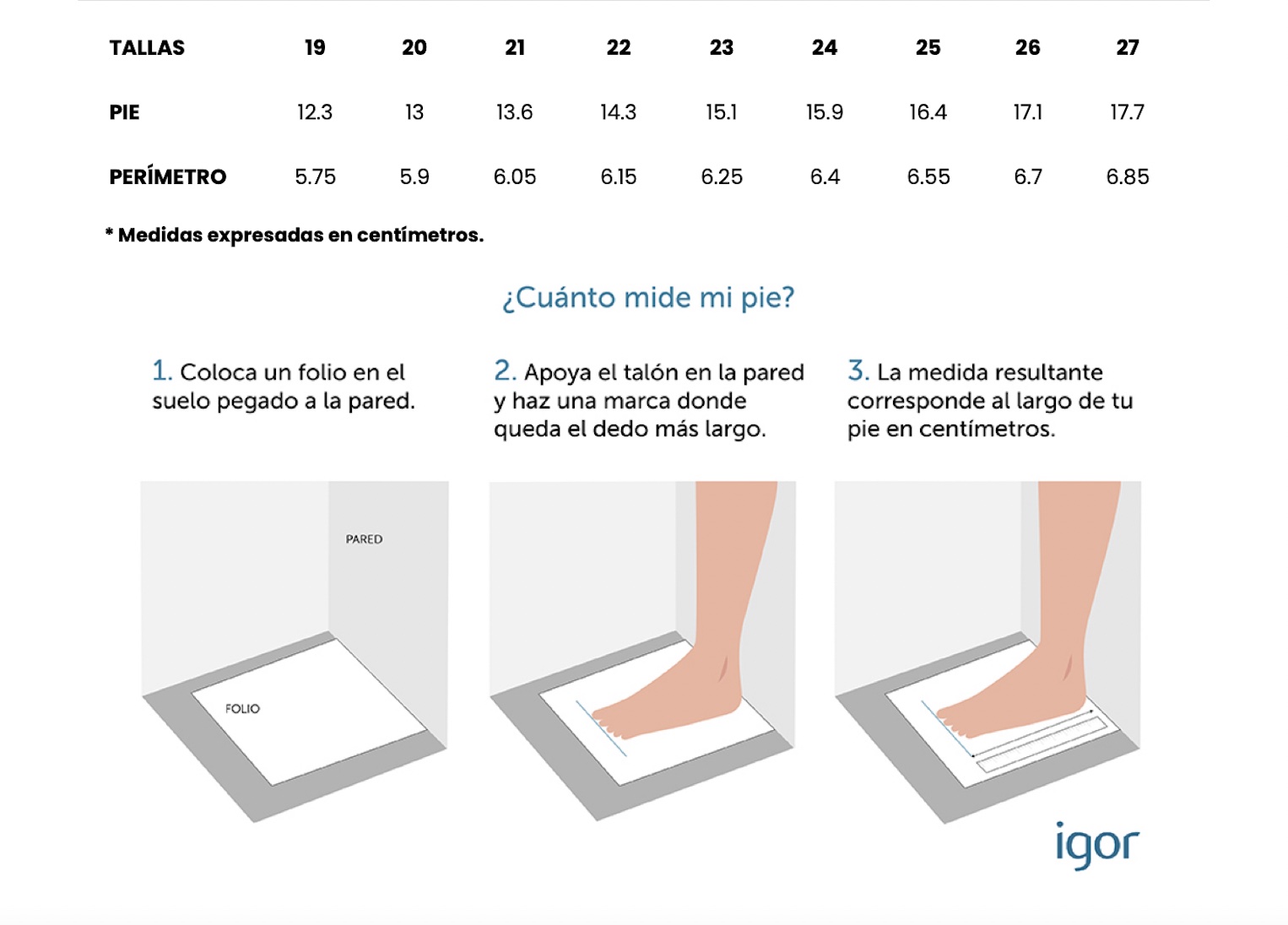 | TALLAS | 19 | 20 | 21 | 22 | 23 | 24 | 25 | 26 | 27 |
|---|---|---|---|---|---|---|---|---|---|
| PIE | 12.3 | 13 | 13.6 | 14.3 | 15.1 | 15.9 | 16.4 | 17.1 | 17.7 |
| PERÍMETRO | 5.75 | 5.9 | 6.05 | 6.15 | 6.25 | 6.4 | 6.55 | 6.7 | 6.85 |

* Medidas expresadas en centímetros.

¿Cuánto mide mi pie?

1. Coloca un folio en el suelo pegado a la pared.

2. Apoya el talón en la pared y haz una marca donde queda el dedo más largo.

3. La medida resultante corresponde al largo de tu pie en centímetros.

PARED

FOLIO

igor